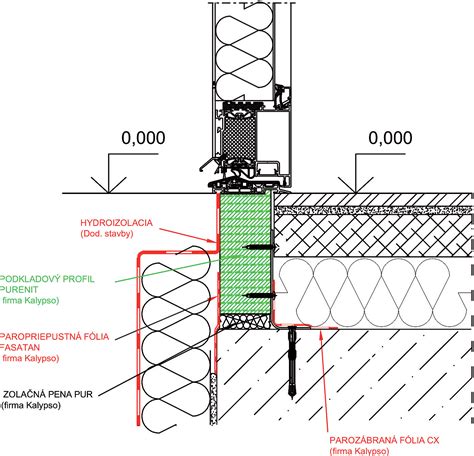 0,000

0,000

HYDROIZOLACIA
(Dod. stavby)

PODKLADOVÝ PROFIL
PURENIT
firma Kalypso)

PAROPRIEPUSTNÁ FÓLIA
FASATAN
firma Kalypso)

ZOLAČNÁ PENA PUR
(firma Kalypso)

PAROZÁBRANÁ FÓLIA CX
(firma Kalypso)