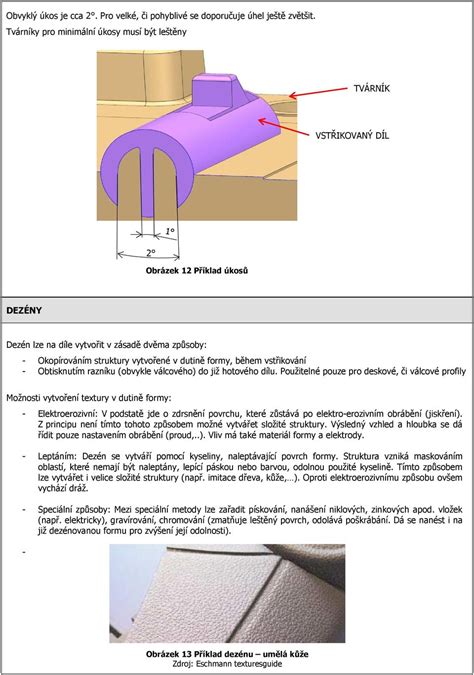 Obvyklý úkos je cca 2°. Pro velké, či pohyblivé se doporučuje úhel ještě zvětšit.

Tvárníky pro minimální úkosy musí být leštěny

TVÁRNÍK

VSTŘIKOVANÝ DÍL

1°

2°

Obrázek 12 Příklad úkosů

DEZÉNY

Dezén lze na díle vytvořit v zásadě dvěma způsoby:

- Okopírováním struktury vytvořené v dutině formy, během vstřikování
- Obtisknutím razníku (obvykle válcového) do již hotového dílu. Použitelné pouze pro deskové, či válcové profily

Možnosti vytvoření textury v dutině formy:

- Elektroerozivní: V podstatě jde o zdrsnění povrchu, které zůstává po elektro-erozivním obrábění (jiskření). Z principu není tímto tohoto způsobem možné vytvářet složité struktury. Výsledný vzhled a hloubka se dá řídit pouze nastavením obrábění (proud,..). Vliv má také materiál formy a elektrody.

- Leptáním: Dezén se vytváří pomocí kyseliny, naleptávající povrch formy. Struktura vzniká maskováním oblastí, které nemají být naleptány, lepící páskou nebo barvou, odolnou použité kyselině. Tímto způsobem lze vytvářet i velice složité struktury (např. imitace dřeva, kůže,…). Oproti elektroerozivnímu způsobu ovšem vychází dráž.

- Speciální způsoby: Mezi speciální metody lze zařadit pískování, nanášení niklových, zinkových apod. vložek (např. elektricky), gravírování, chromování (zmatňuje leštěný povrch, odolává poškrábání. Dá se nanést i na již dezénovanou formu pro zvýšení její odolnosti).

-

Obrázek 13 Příklad dezénu – umělá kůže
Zdroj: Eschmann texturesguide