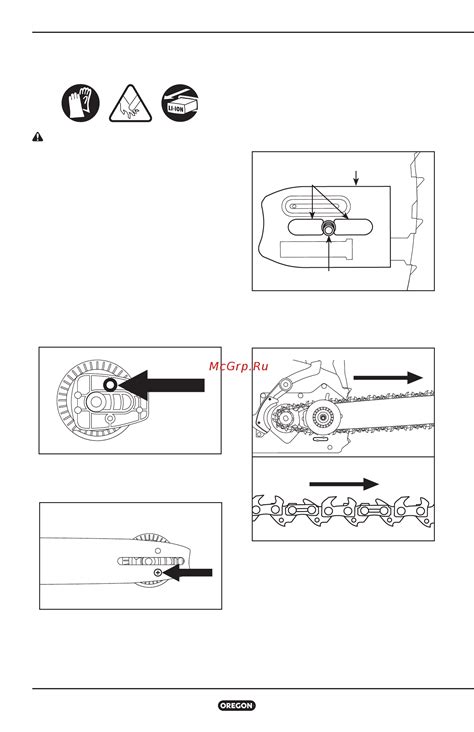 LI-ION

McGrp.Ru

OREGON