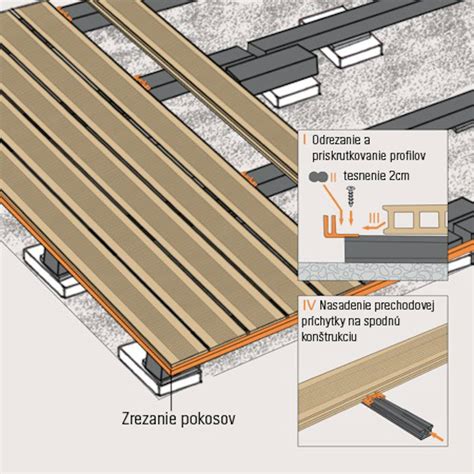 I Odrezanie a priskrutkovanie profilov

II tesnenie 2cm

III

IV Nasadenie prechodovej príchytky na spodnú konštrukciu

Zrezanie pokosov