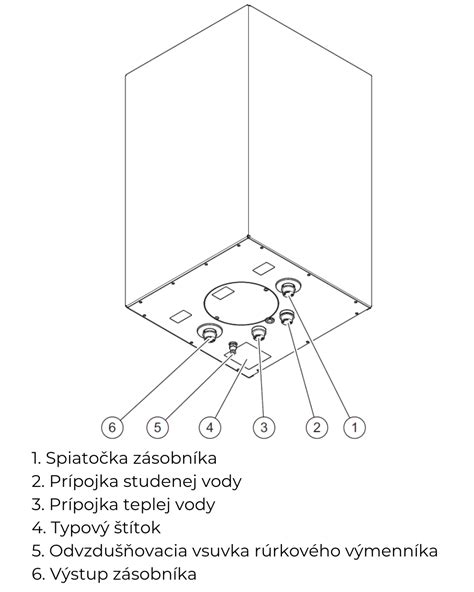 6 5 4 3 2 1

1. Spiatočka zásobníka
2. Prípojka studenej vody
3. Prípojka teplej vody
4. Typový štítok
5. Odvzdušňovacia vsuvka rúrkového výmenníka
6. Výstup zásobníka