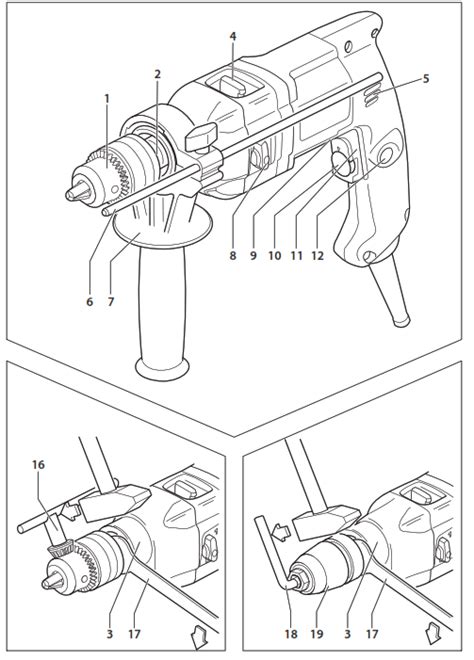 4
2
5
1
8
9
10
11
12
6
7
16
3
17
18
19
3
17