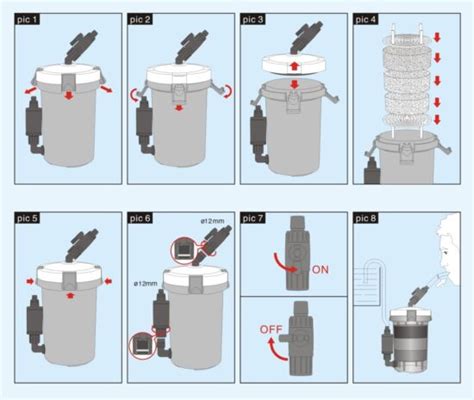 pic 1

pic 2

pic 3

pic 4

pic 5

pic 6

ø12mm

ø12mm

pic 7

ON

OFF

pic 8