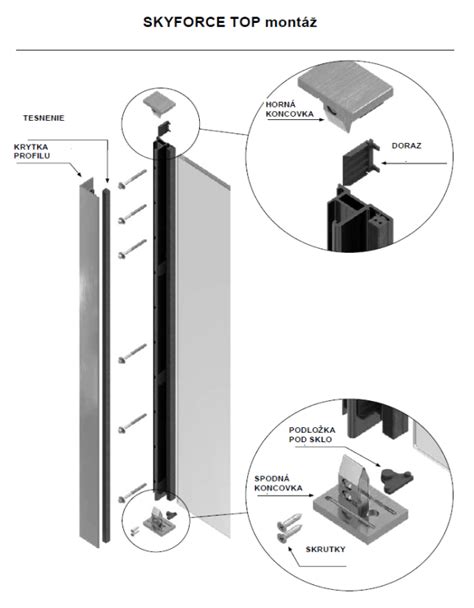 SKYFORCE TOP montáž

TESNENIE

KRYTKA PROFILU

HORNÁ KONCOVKA

DORAZ

PODLOŽKA POD SKLO

SPODNÁ KONCOVKA

SKRUTKY