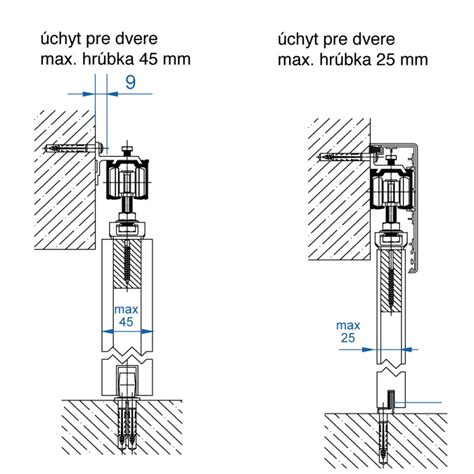 úchyt pre dvere
max. hrúbka 45 mm

9

max
45

úchyt pre dvere
max. hrúbka 25 mm

max
25