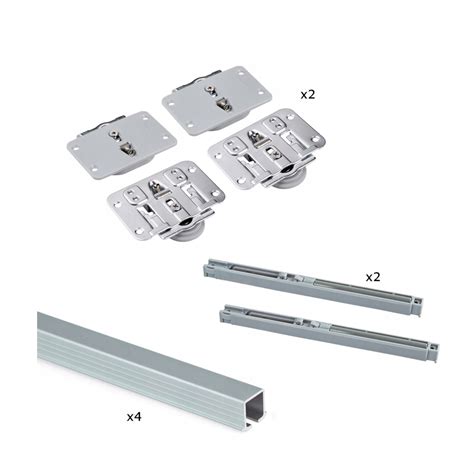 x2

x2

x4