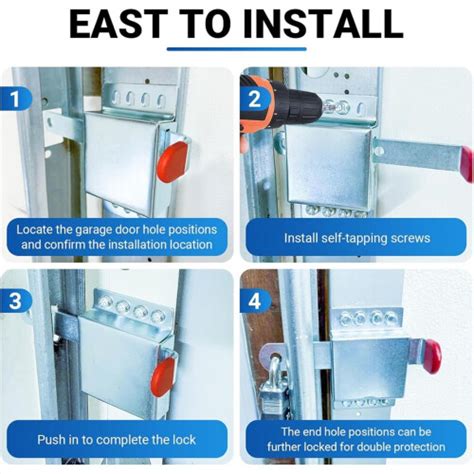 EAST TO INSTALL

1

Locate the garage door hole positions and confirm the installation location

2

Install self-tapping screws

3

Push in to complete the lock

4

The end hole positions can be further locked for double protection