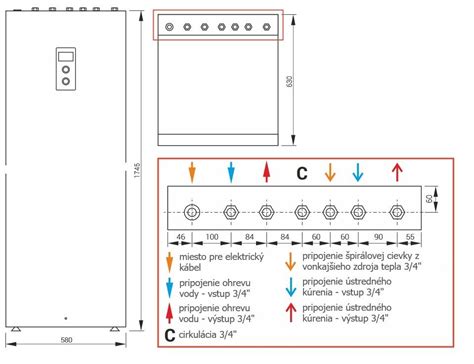 1745

580

630

C

60

46 100 84 84 60 60 90 55

miesto pre elektrický kábel

pripojenie ohrevu vody - vstup 3/4"

pripojenie ohrevu vodu - výstup 3/4"

C cirkulácia 3/4"

pripojenie špirálovej cievky z vonkajšieho zdroja tepla 3/4"

pripojenie ústredného kúrenia - vstup 3/4"

pripojenie ústredného kúrenia - výstup 3/4"