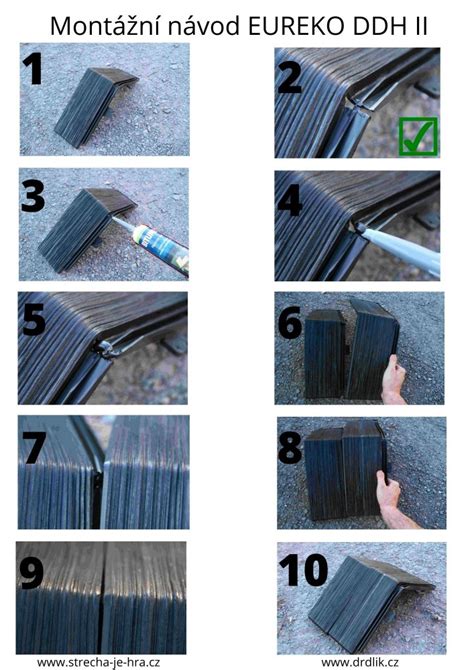 Montážní návod EUREKO DDH II

1

2

3

4

5

6

7

8

9

10

www.strecha-je-hra.cz

www.drdlik.cz