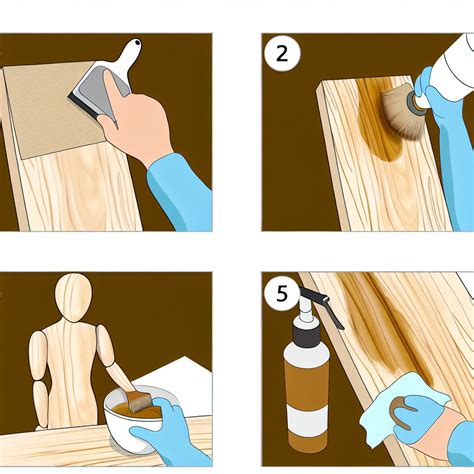 2

5