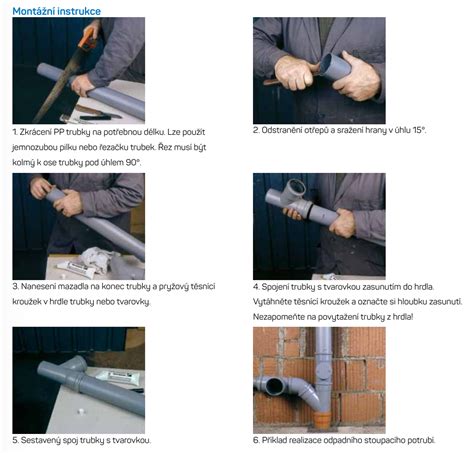 Montážní instrukce

1. Zkrácení PP trubky na potřebnou délku. Lze použít jemnozubou pilku nebo řezačku trubek. Řez musí být kolmý k ose trubky pod úhlem 90°.

2. Odstranění otřepů a sražení hrany v úhlu 15°.

3. Nanesení mazadla na konec trubky a pryžový těsnicí kroužek v hrdle trubky nebo tvarovky.

4. Spojení trubky s tvarovkou zasunutím do hrdla. Vytáhněte těsnicí kroužek a označte si hloubku zasunutí. Nezapomeňte na povytažení trubky z hrdla!

5. Sestavený spoj trubky s tvarovkou.

6. Příklad realizace odpadního stoupacího potrubí.