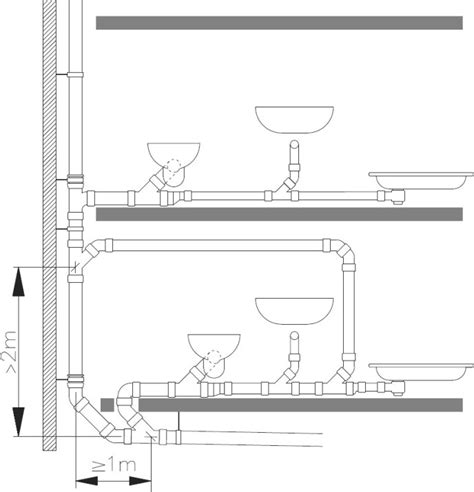 >2m

≥1m