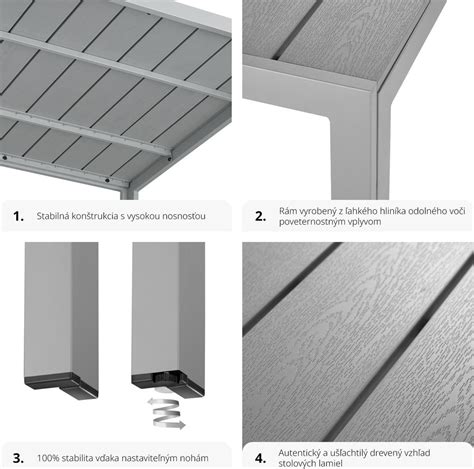 1. Stabilná konštrukcia s vysokou nosnosťou

2. Rám vyrobený z ľahkého hliníka odolného voči poveternostným vplyvom

3. 100% stabilita vďaka nastaviteľným nohám

4. Autentický a ušľachtilý drevený vzhľad stolových lamiel