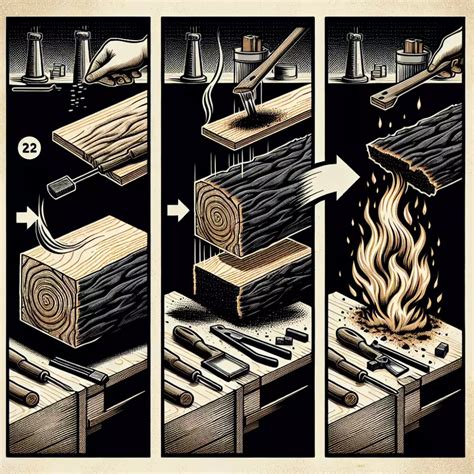 22