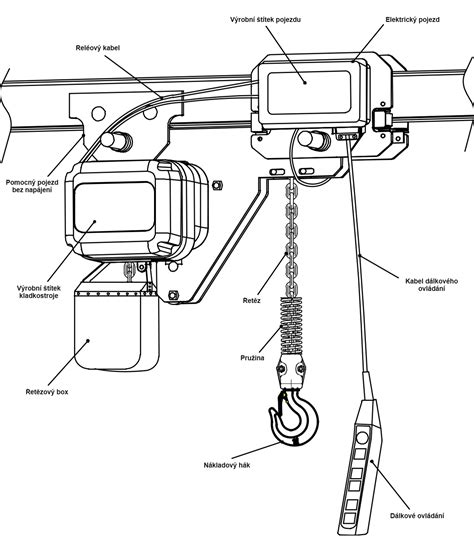 Výrobní štítek pojezdu

Elektrický pojezd

Reléový kabel

Pomocný pojezd bez napájení

Výrobní štítek kladkostroje

Retěz

Kabel dálkového ovládání

Pružina

Retězový box

Nákladový hák

Dálkové ovládání