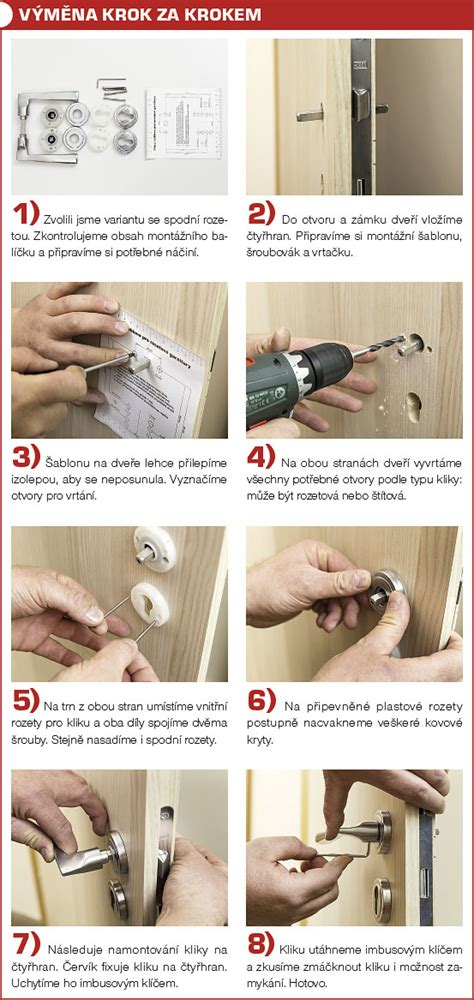 VÝMĚNA KROK ZA KROKEM

1) Zvolili jsme variantu se spodní rozetou. Zkontrolujeme obsah montážního balíčku a připravíme si potřebné náčiní.

2) Do otvoru a zámku dveří vložíme čtyřhran. Připravíme si montážní šablonu, šroubovák a vrtačku.

3) Šablonu na dveře lehce přilepíme izolepou, aby se neposunula. Vyznačíme otvory pro vrtání.

4) Na obou stranách dveří vyvrtáme všechny potřebné otvory podle typu kliky: může být rozetová nebo štítová.

5) Na trn z obou stran umístíme vnitřní rozety pro kliku a oba díly spojíme dvěma šrouby. Stejně nasadíme i spodní rozety.

6) Na připevněné plastové rozety postupně nacvakneme veškeré kovové kryty.

7) Následuje namontování kliky na čtyřhran. Červík fixuje kliku na čtyřhran. Uchytíme ho imbusovým klíčem.

8) Kliku utáhneme imbusovým klíčem a zkusíme zmáčknout kliku i možnost zamykání. Hotovo.