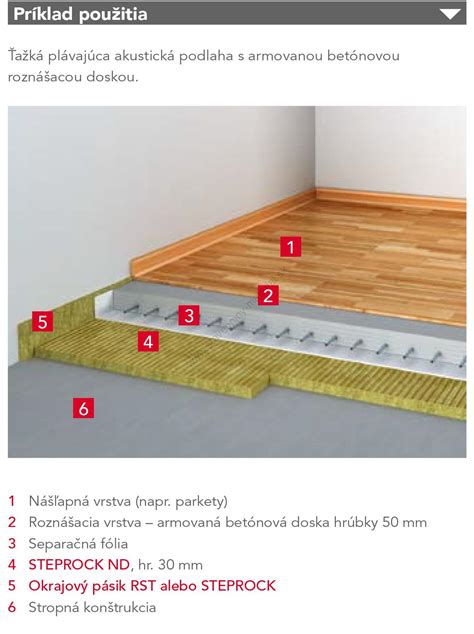 Príklad použitia

Ťažká plávajúca akustická podlaha s armovanou betónovou roznášacou doskou.

1
2
3
4
5
6

1 Nášľapná vrstva (napr. parkety)
2 Roznášacia vrstva – armovaná betónová doska hrúbky 50 mm
3 Separačná fólia
4 STEPROCK ND, hr. 30 mm
5 Okrajový pásik RST alebo STEPROCK
6 Stropná konštrukcia