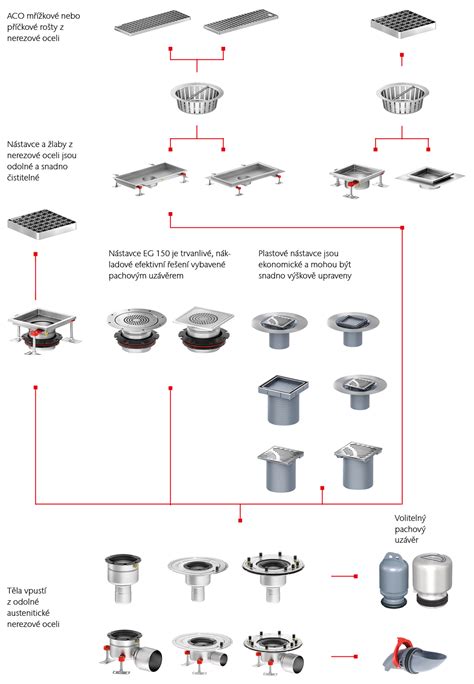 ACO mřížkové nebo příčkové rošty z nerezové oceli

Nástavce a žlaby z nerezové oceli jsou odolné a snadno čistitelné

Nástavce EG 150 je trvanlivé, nákladové efektivní řešení vybavené pachovým uzávěrem

Plastové nástavce jsou ekonomické a mohou být snadno výškově upraveny

Volitelný pachový uzávěr

Těla vpustí z odolné austenitické nerezové oceli