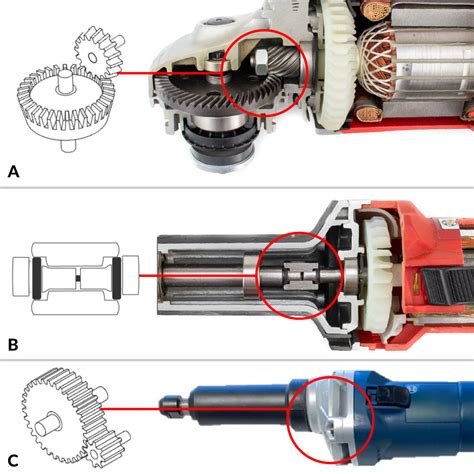 A

B

C