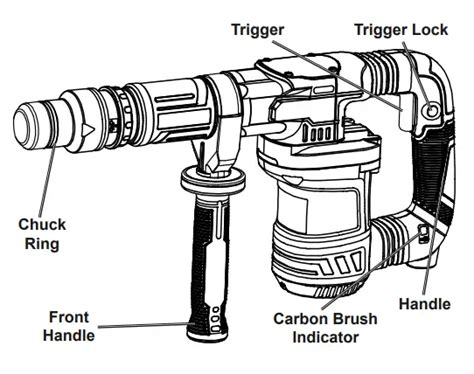 Trigger

Trigger Lock

Chuck Ring

Front Handle

Carbon Brush Indicator

Handle