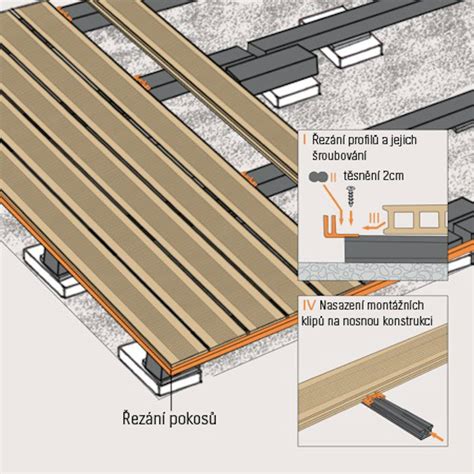 I Řezání profilů a jejich šroubování

II těsnění 2cm

III

IV Nasazení montážních klipů na nosnou konstrukci

Řezání pokosů