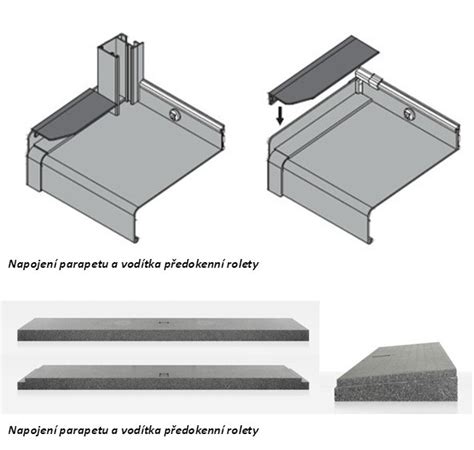 Napojení parapetu a vodítka předokenní rolety

Napojení parapetu a vodítka předokenní rolety